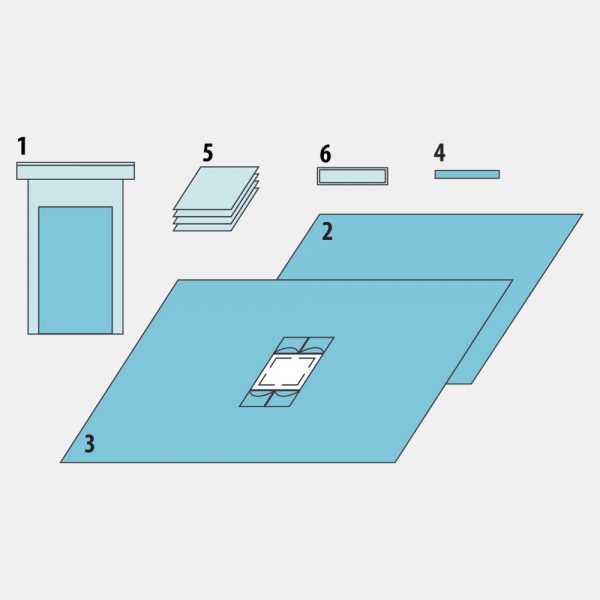 1

5

6

4

2

3